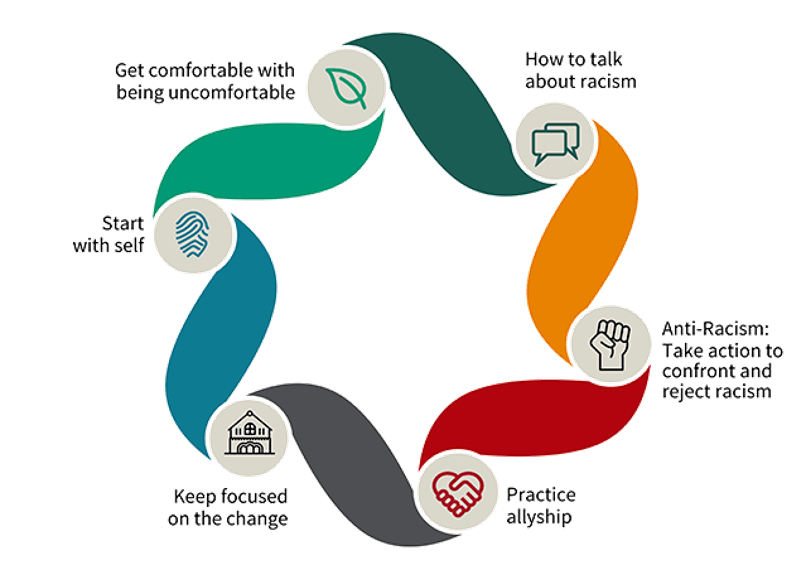 Get comfortable with being uncomfortable

How to talk about racism

Anti-Racism: Take action to confront and reject racism

Practice allyship

Keep focused on the change

Start with self